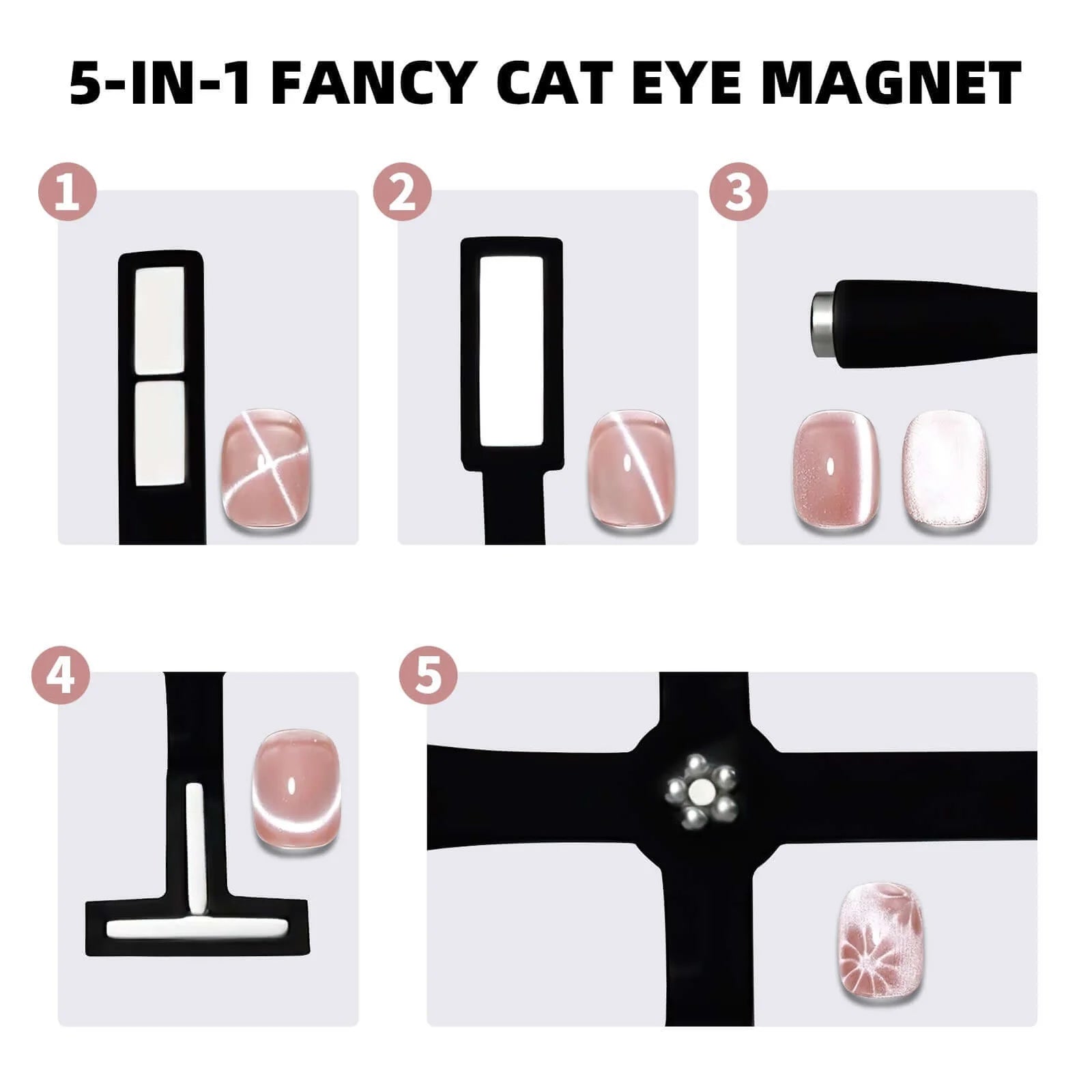 5-IN-1 FANCY CAT EYE MAGNET

1

2

3

4

5